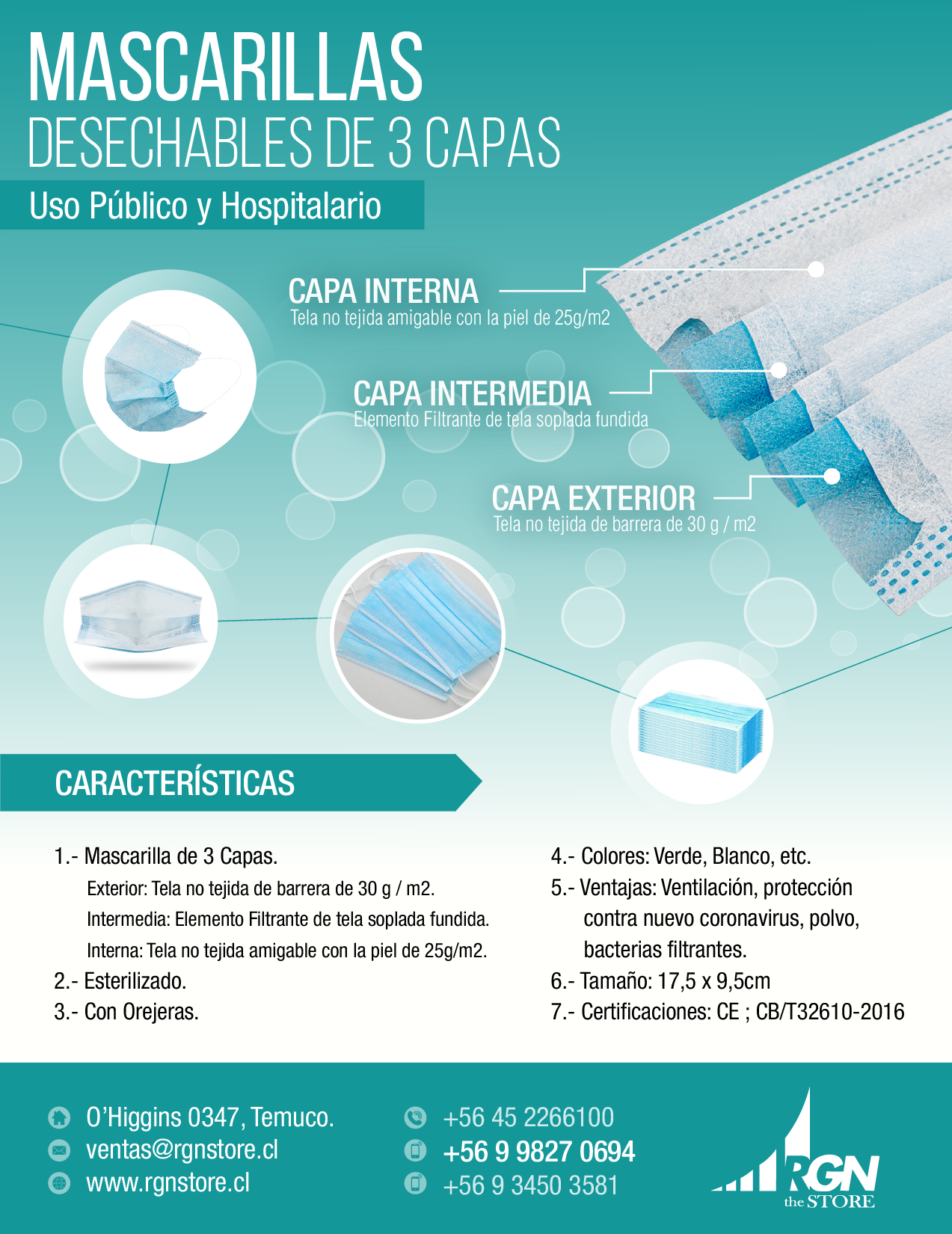 MASCARILLAS
DESECHABLES DE 3 CAPAS

Uso Público y Hospitalario

CAPA INTERNA
Tela no tejida amigable con la piel de 25g/m2

CAPA INTERMEDIA
Elemento Filtrante de tela soplada fundida

CAPA EXTERIOR
Tela no tejida de barrera de 30 g / m2

CARACTERÍSTICAS

1.- Mascarilla de 3 Capas.
Exterior: Tela no tejida de barrera de 30 g / m2.
Intermedia: Elemento Filtrante de tela soplada fundida.
Interna: Tela no tejida amigable con la piel de 25g/m2.
2.- Esterilizado.
3.- Con Orejeras.

4.- Colores: Verde, Blanco, etc.
5.- Ventajas: Ventilación, protección contra nuevo coronavirus, polvo, bacterias filtrantes.
6.- Tamaño: 17,5 x 9,5cm
7.- Certificaciones: CE ; CB/T32610-2016

O'Higgins 0347, Temuco.
ventas@rgnstore.cl
www.rgnstore.cl

+56 45 2266100
+56 9 9827 0694
+56 9 3450 3581

RGN
the STORE